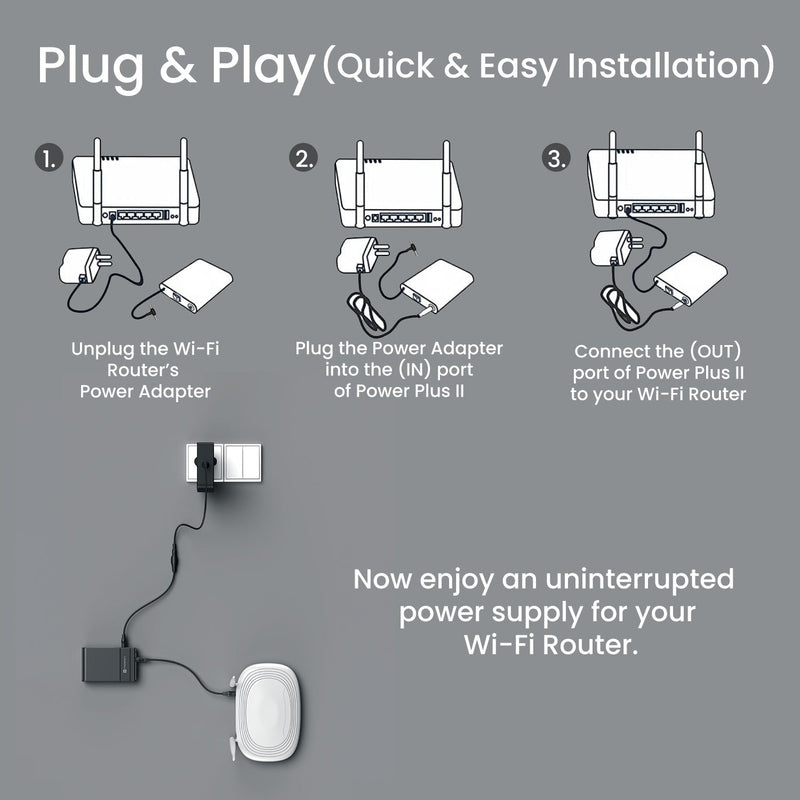 Plug & Play (Quick & Easy Installation)

1.

Unplug the Wi-Fi Router's Power Adapter

2.

Plug the Power Adapter into the (IN) port of Power Plus II

3.

Connect the (OUT) port of Power Plus II to your Wi-Fi Router

Now enjoy an uninterrupted power supply for your Wi-Fi Router.