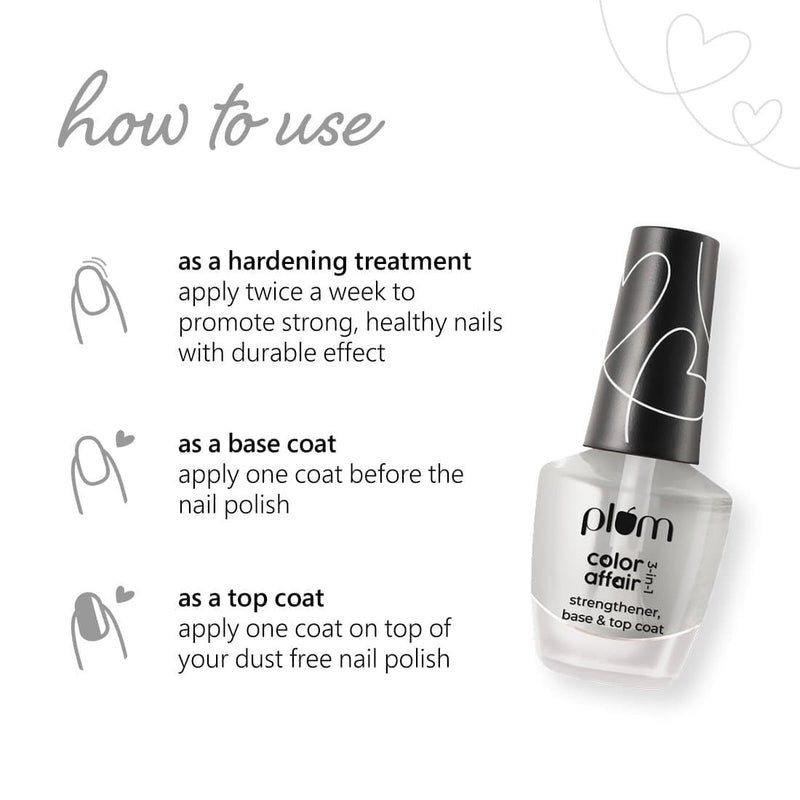 how to use

as a hardening treatment
apply twice a week to promote strong, healthy nails with durable effect

as a base coat
apply one coat before the nail polish

as a top coat
apply one coat on top of your dust free nail polish

plum
color affair 3-in-1
strengthener, base & top coat